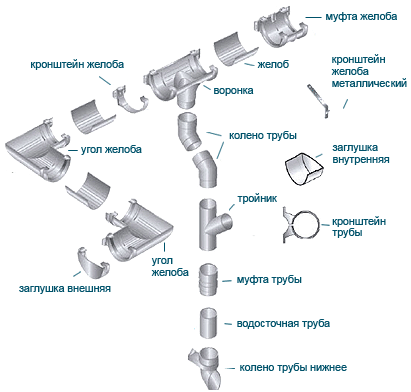 муфта желоба

кронштейн желоба

желоб

кронштейн желоба металлический

воронка

колено трубы

угол желоба

заглушка внутренняя

тройник

кронштейн трубы

угол желоба

заглушка внешняя

муфта трубы

водосточная труба

колено трубы нижнее