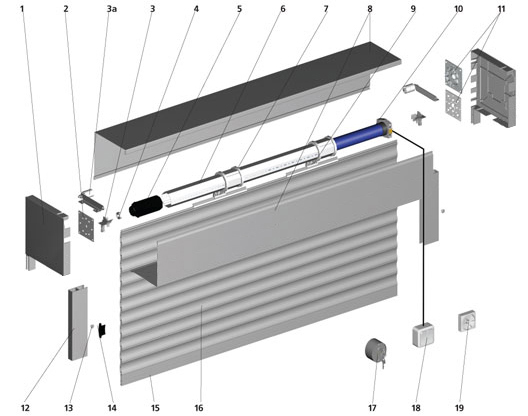 1 2 3a 3 4 5 6 7 8 9 10 11

12 13 14 15 16 17 18 19