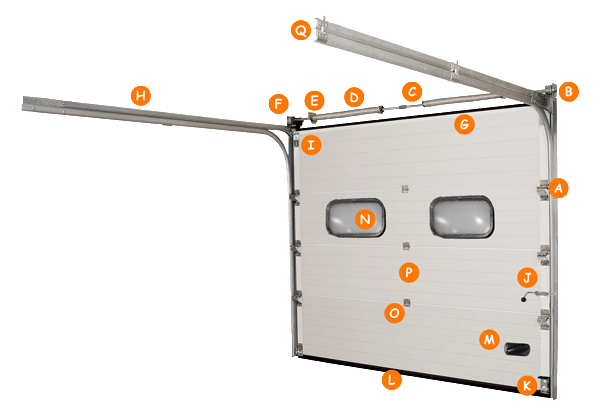 Q
H
F
E
D
C
B
G
I
A
N
P
J
O
M
L
K