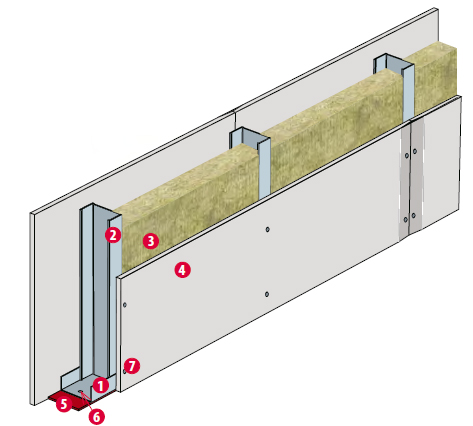 2
3
4
7
1
5
6