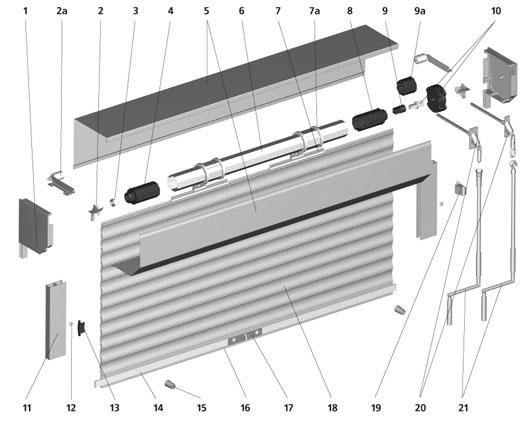 1 2a 2 3 4 5 6 7 7a 8 9 9a 10

11 12 13 14 15 16 17 18 19 20 21