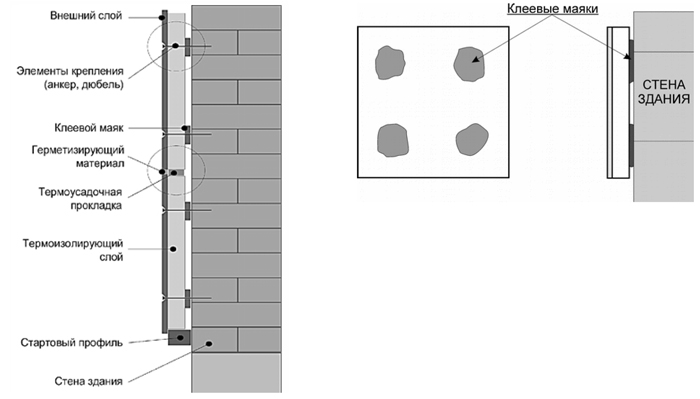 Внешний слой

Элементы крепления (анкер, дюбель)

Клеевой маяк

Герметизирующий материал

Термоусадочная прокладка

Термоизолирующий слой

Стартовый профиль

Стена здания

Клеевые маяки

СТЕНА ЗДАНИЯ