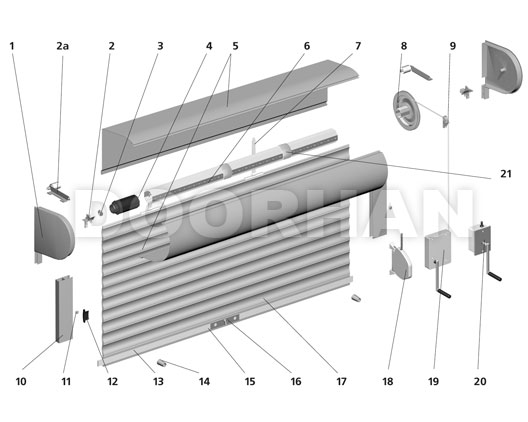 1
2a
2
3
4
5
6
7
8
9
21
DOORHAN
10
11
12
13
14
15
16
17
18
19
20